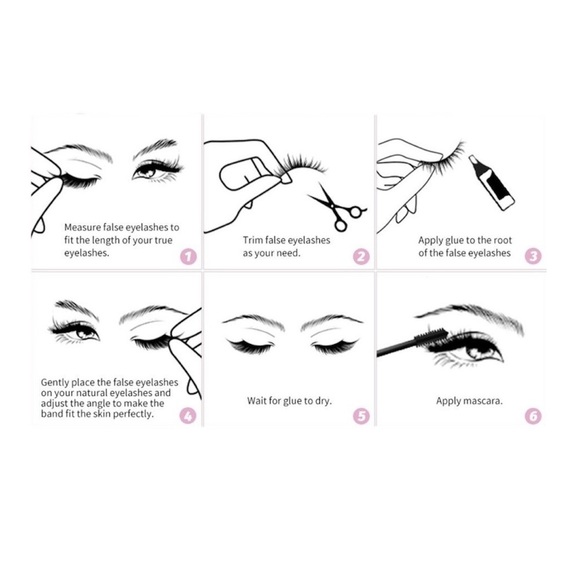 Measure false eyelashes to fit the length of your true eyelashes.

1

Trim false eyelashes as your need.

2

Apply glue to the root of the false eyelashes

3

Gently place the false eyelashes on your natural eyelashes and adjust the angle to make the band fit the skin perfectly.

4

Wait for glue to dry.

5

Apply mascara.

6